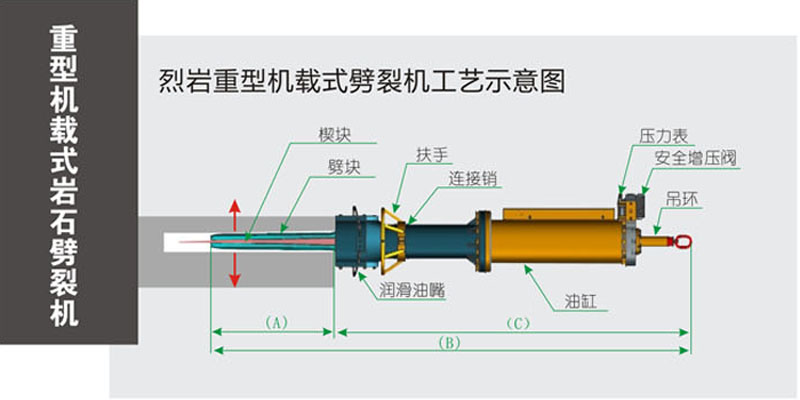 重型机载式岩石劈裂机

烈岩重型机载式劈裂机工艺示意图

楔块

劈块

扶手

连接销

压力表

安全增压阀

吊环

润滑油嘴

油缸

(A)

(C)

(B)